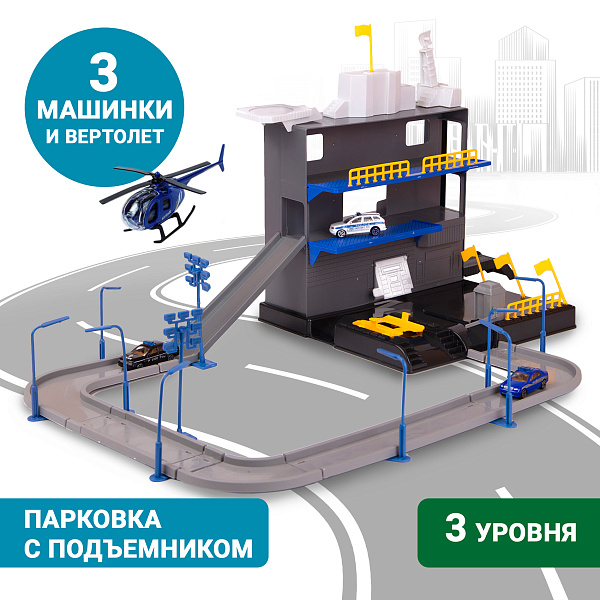 3
МАШИНКИ
И ВЕРТОЛЕТ

ПАРКОВКА
С ПОДЪЕМНИКОМ

3 УРОВНЯ